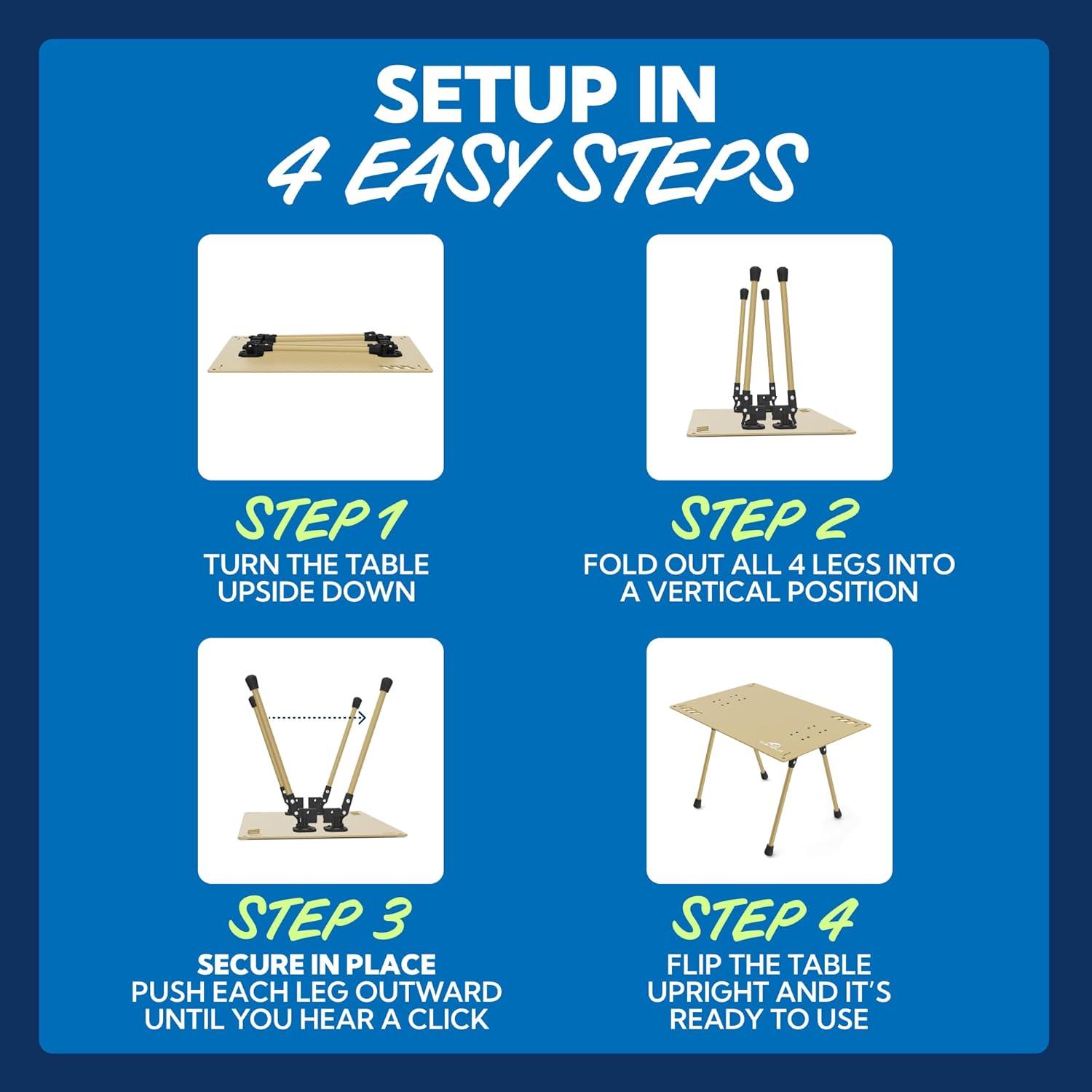 SETUP IN
4 EASY STEPS

STEP 1
TURN THE TABLE UPSIDE DOWN

STEP 2
FOLD OUT ALL 4 LEGS INTO A VERTICAL POSITION

STEP 3
SECURE IN PLACE
PUSH EACH LEG OUTWARD UNTIL YOU HEAR A CLICK

STEP 4
FLIP THE TABLE UPRIGHT AND IT'S READY TO USE